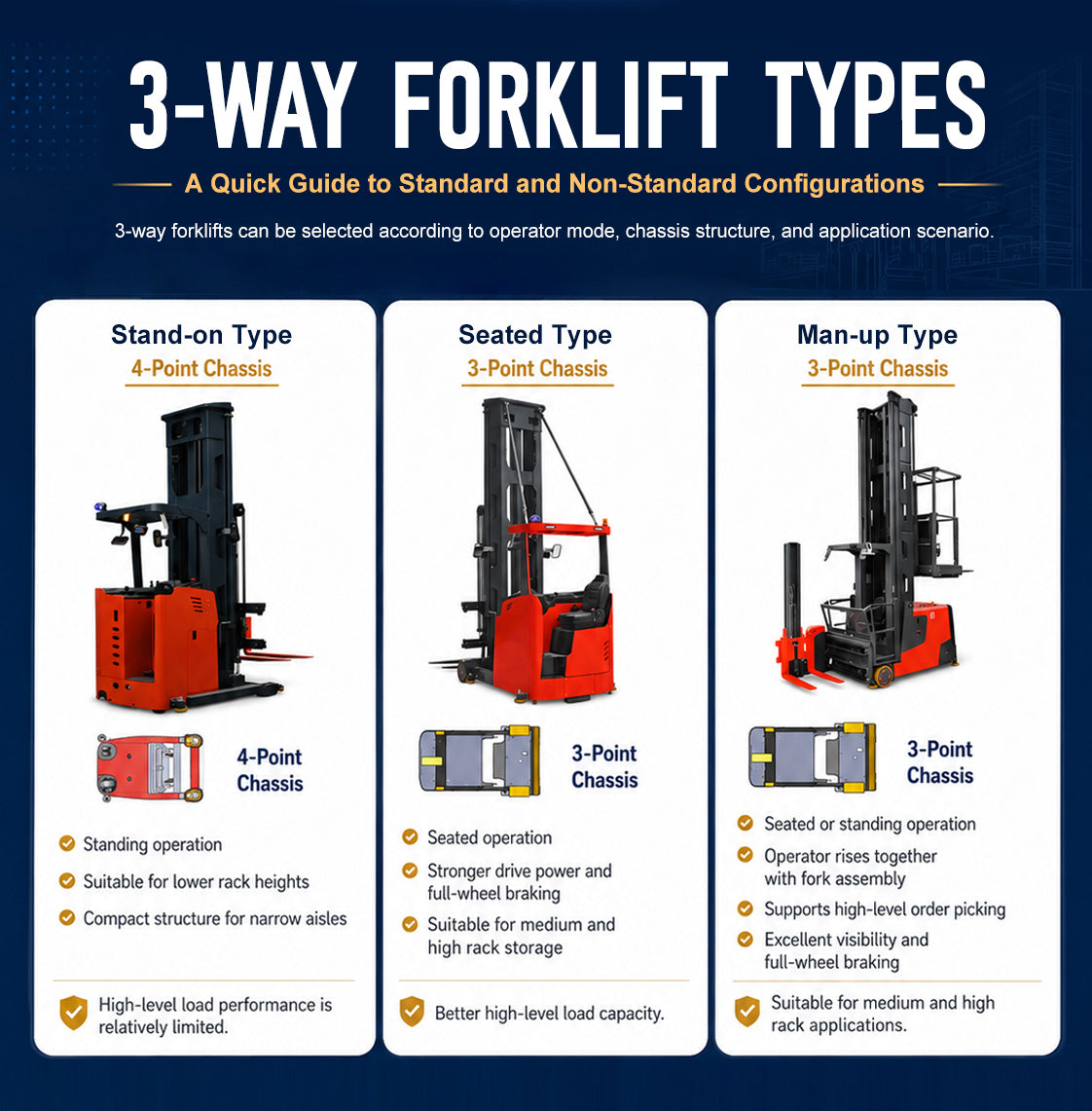 3-WAY FORKLIFT TYPES

A Quick Guide to Standard and Non-Standard Configurations

3-way forklifts can be selected according to operator mode, chassis structure, and application scenario.

Stand-on Type
4-Point Chassis

4-Point Chassis

Standing operation
Suitable for lower rack heights
Compact structure for narrow aisles

High-level load performance is relatively limited.

Seated Type
3-Point Chassis

3-Point Chassis

Seated operation
Stronger drive power and full-wheel braking
Suitable for medium and high rack storage

Better high-level load capacity.

Man-up Type
3-Point Chassis

3-Point Chassis

Seated or standing operation
Operator rises together with fork assembly
Supports high-level order picking
Excellent visibility and full-wheel braking

Suitable for medium and high rack applications.